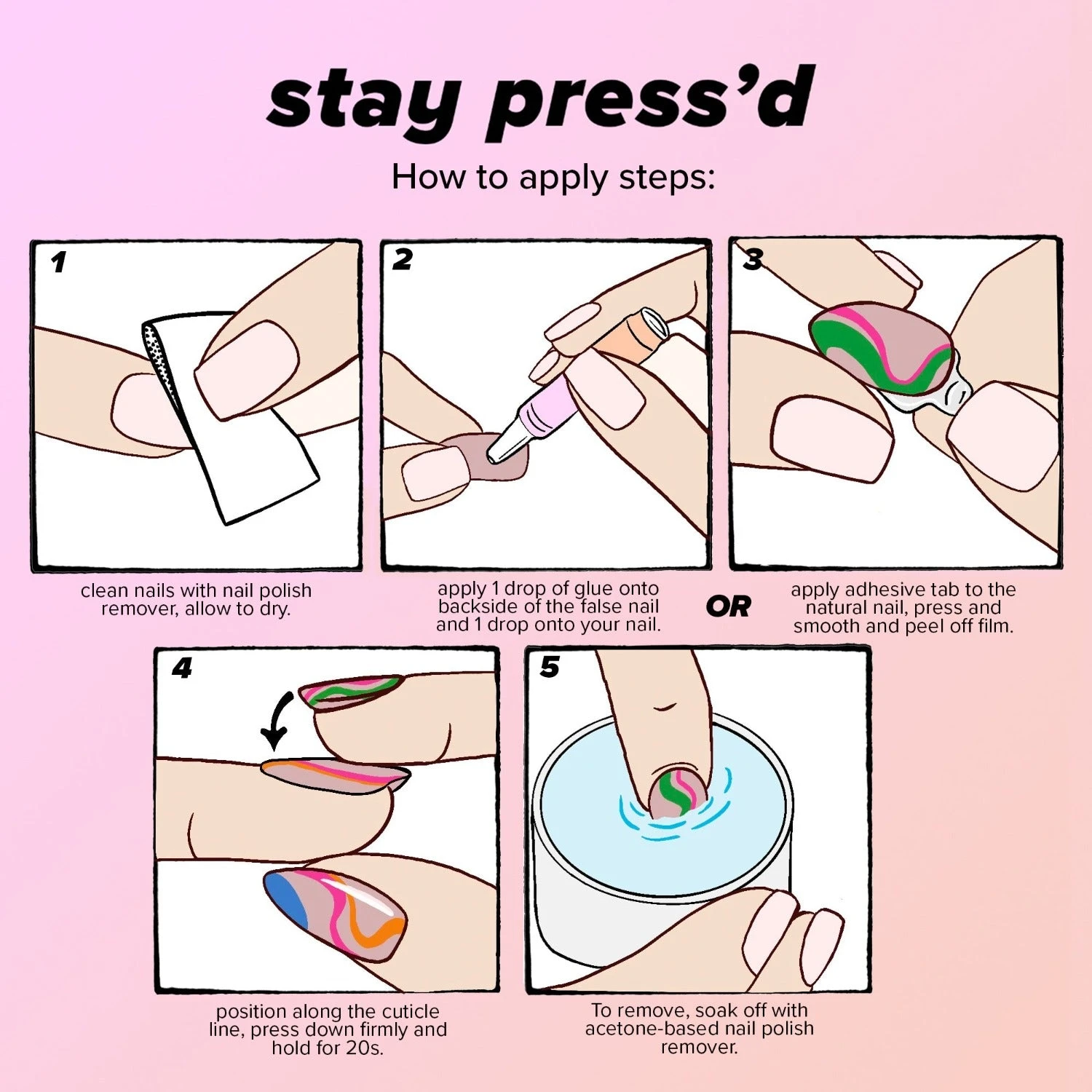 stay press'd

How to apply steps:

1

clean nails with nail polish remover, allow to dry.

2

apply 1 drop of glue onto backside of the false nail and 1 drop onto your nail.

OR

3

apply adhesive tab to the natural nail, press and smooth and peel off film.

4

position along the cuticle line, press down firmly and hold for 20s.

5

To remove, soak off with acetone-based nail polish remover.