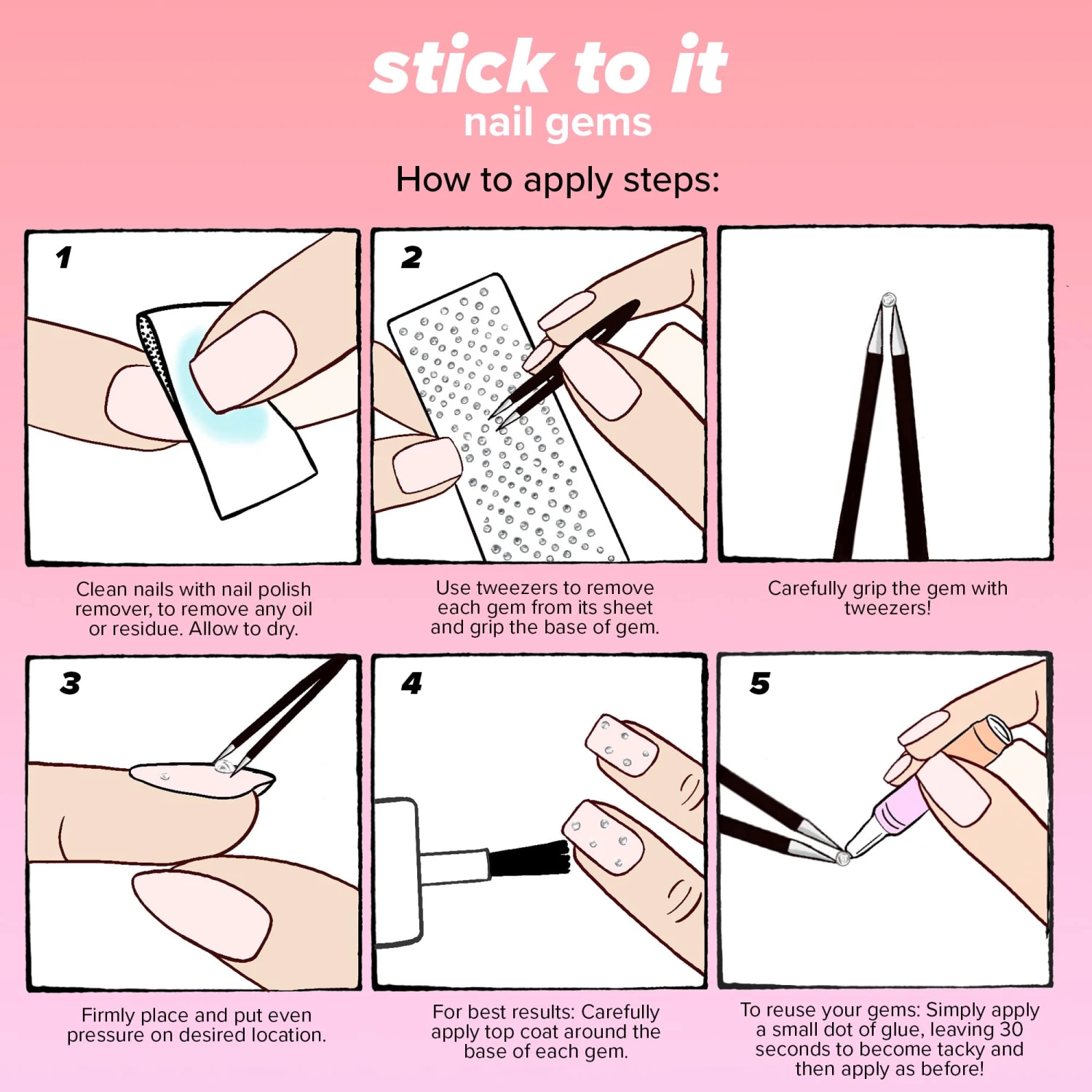 stick to it
nail gems

How to apply steps:

1

Clean nails with nail polish remover, to remove any oil or residue. Allow to dry.

2

Use tweezers to remove each gem from its sheet and grip the base of gem.

Carefully grip the gem with tweezers!

3

Firmly place and put even pressure on desired location.

4

For best results: Carefully apply top coat around the base of each gem.

5

To reuse your gems: Simply apply a small dot of glue, leaving 30 seconds to become tacky and then apply as before!