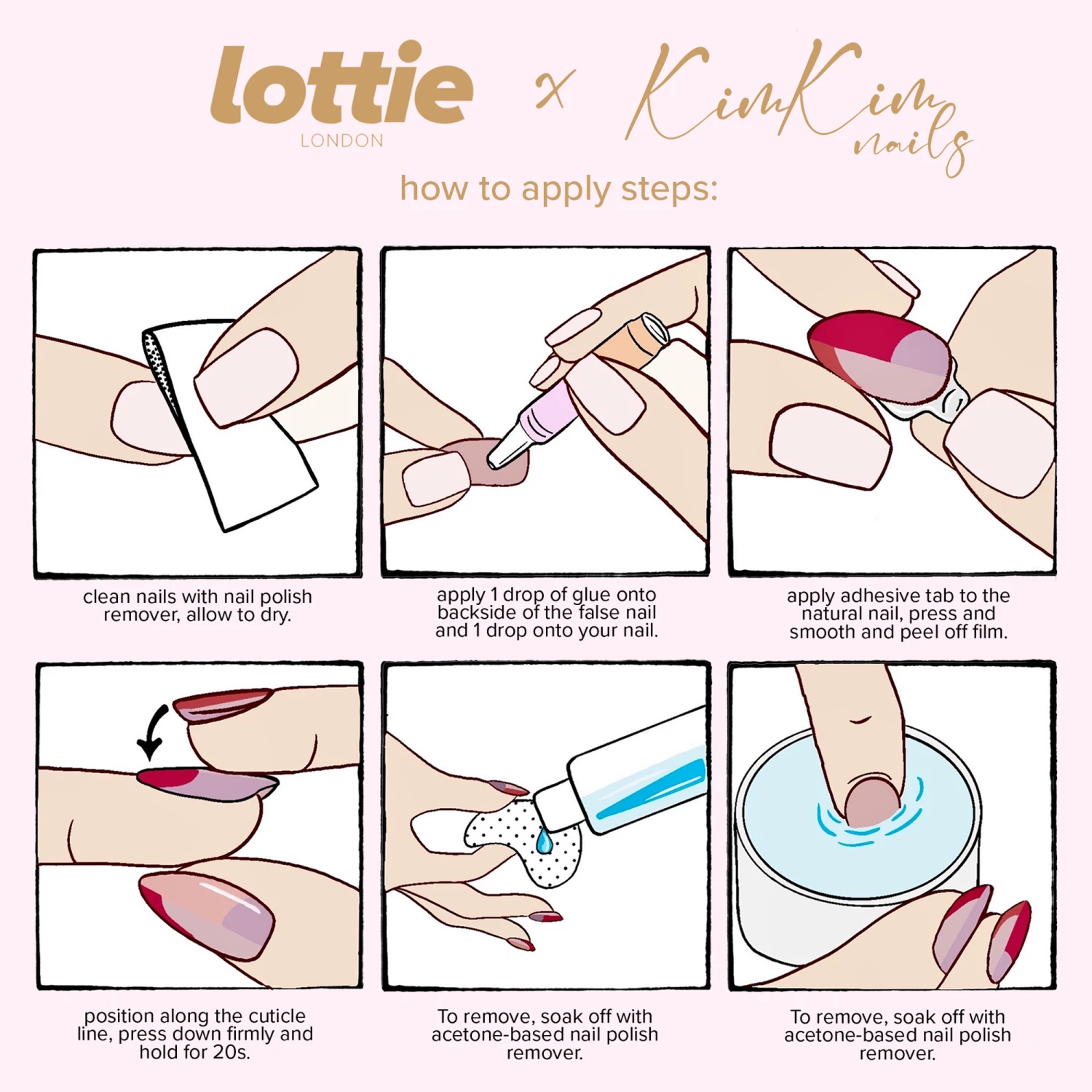 lottie
LONDON

x KimKim nails

how to apply steps:

clean nails with nail polish remover, allow to dry.

apply 1 drop of glue onto backside of the false nail and 1 drop onto your nail.

apply adhesive tab to the natural nail, press and smooth and peel off film.

position along the cuticle line, press down firmly and hold for 20s.

To remove, soak off with acetone-based nail polish remover.

To remove, soak off with acetone-based nail polish remover.